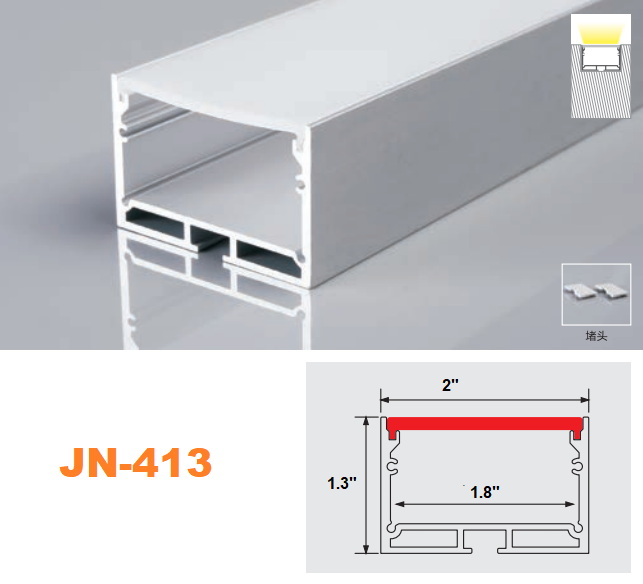 堵头

JN-413

2"

1.3"

1.8"