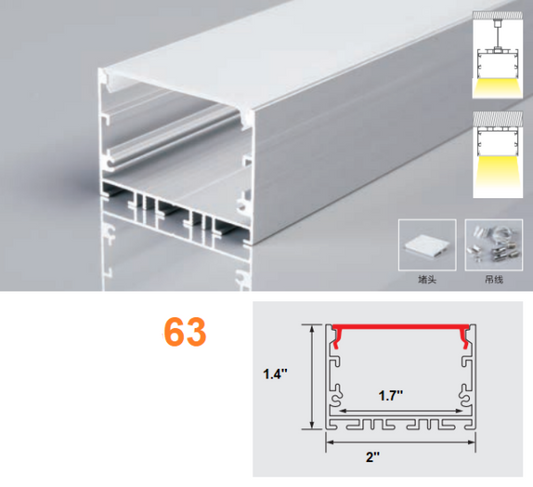 堵头
吊线
63
1.4"
1.7"
2"